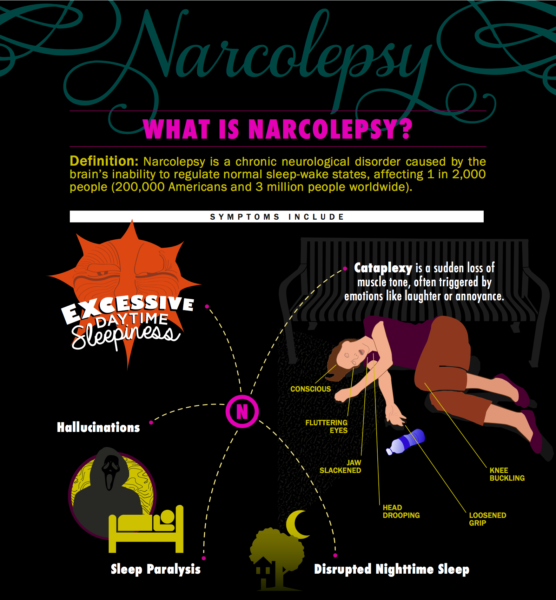 Narcolepsy

WHAT IS NARCOLEPSY?

Definition: Narcolepsy is a chronic neurological disorder caused by the brain's inability to regulate normal sleep-wake states, affecting 1 in 2,000 people (200,000 Americans and 3 million people worldwide).

SYMPTOMS INCLUDE

EXCESSIVE DAYTIME Sleepiness

Cataplexy is a sudden loss of muscle tone, often triggered by emotions like laughter or annoyance.

N

CONSCIOUS

FLUTTERING EYES

JAW SLACKENED

HEAD DROOPING

LOOSENED GRIP

KNEE BUCKLING

Hallucinations

Sleep Paralysis

Disrupted Nighttime Sleep